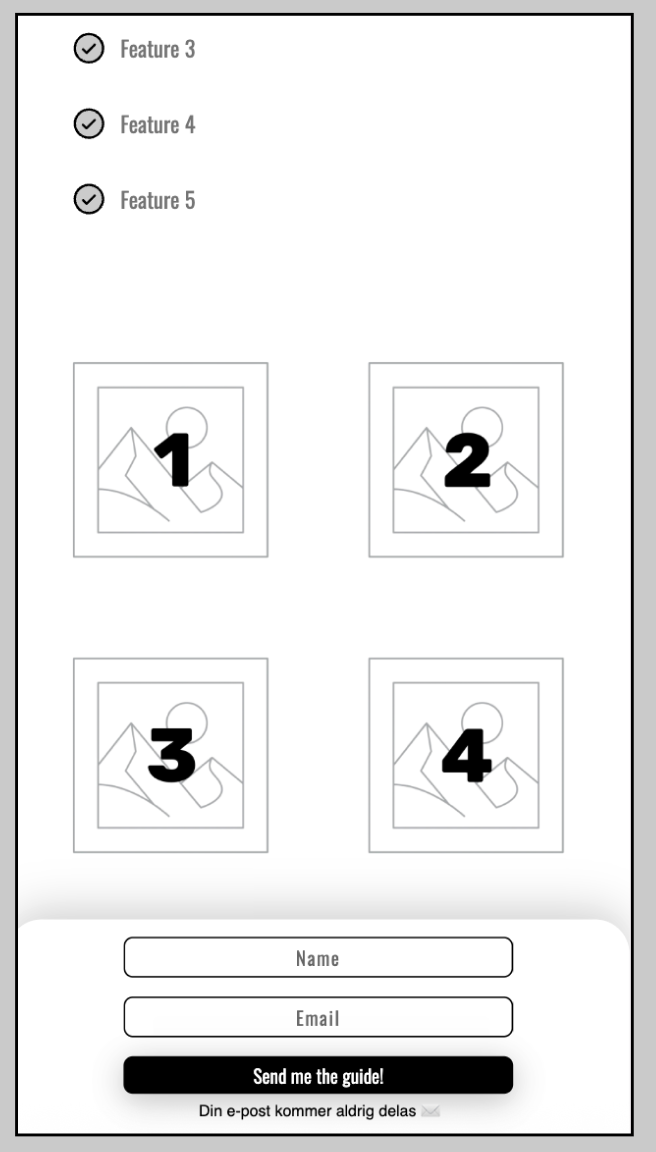 Feature 3

Feature 4

Feature 5

1

2

3

4

Name

Email

Send me the guide!

Din e-post kommer aldrig delas